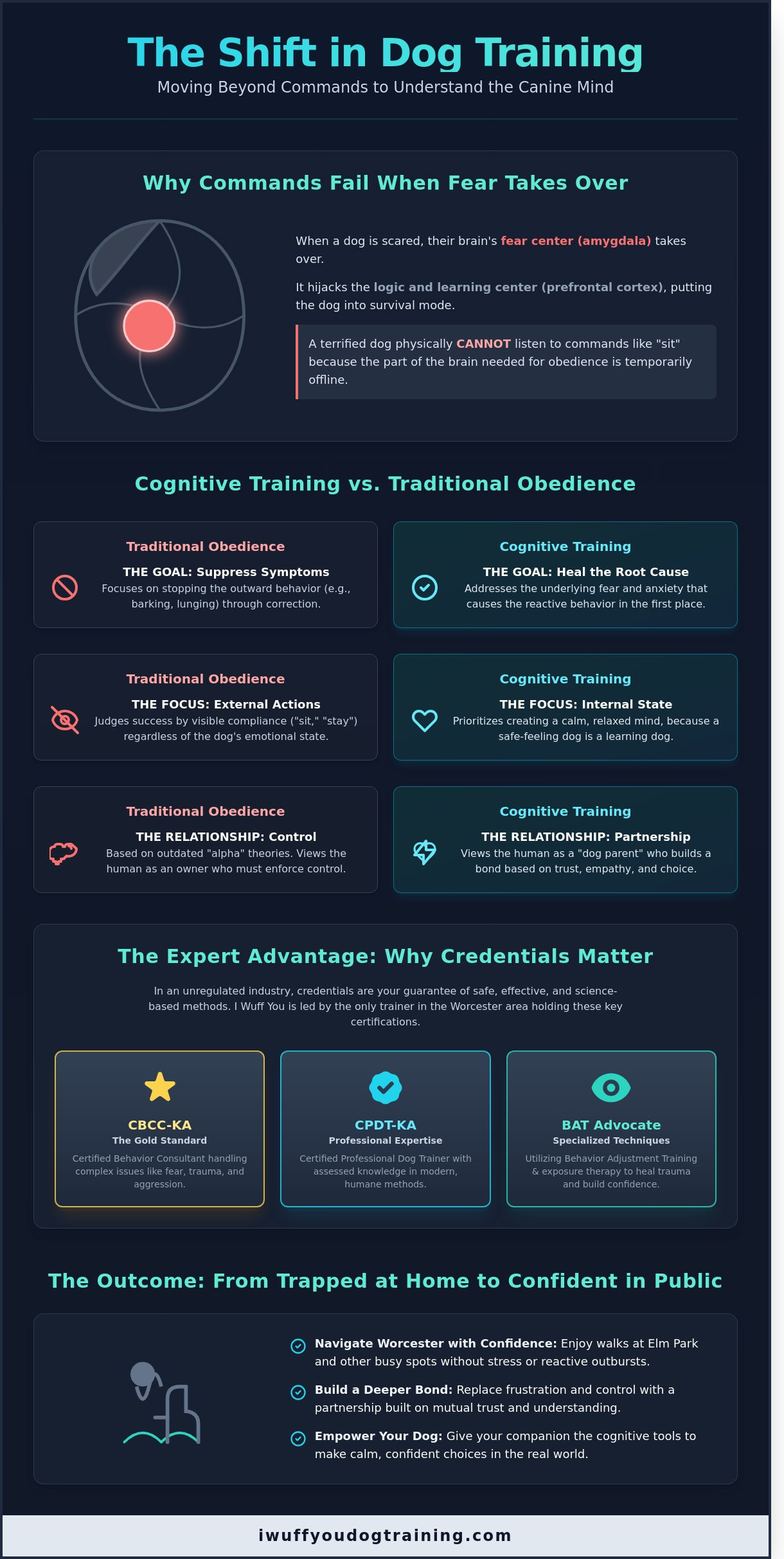 The Shift in Dog Training

Moving Beyond Commands to Understand the Canine Mind

Why Commands Fail When Fear Takes Over

When a dog is scared, their brain's fear center (amygdala) takes over.

It hijacks the logic and learning center (prefrontal cortex), putting the dog into survival mode.

A terrified dog physically CANNOT listen to commands like "sit" because the part of the brain needed for obedience is temporarily offline.

Cognitive Training vs. Traditional Obedience

Traditional Obedience

THE GOAL: Suppress Symptoms

Focuses on stopping the outward behavior (e.g., barking, lunging) through correction.

Cognitive Training

THE GOAL: Heal the Root Cause

Addresses the underlying fear and anxiety that causes the reactive behavior in the first place.

Traditional Obedience

THE FOCUS: External Actions

Judges success by visible compliance ("sit," "stay") regardless of the dog's emotional state.

Cognitive Training

THE FOCUS: Internal State

Prioritizes creating a calm, relaxed mind, because a safe-feeling dog is a learning dog.

Traditional Obedience

THE RELATIONSHIP: Control

Based on outdated "alpha" theories. Views the human as an owner who must enforce control.

Cognitive Training

THE RELATIONSHIP: Partnership

Views the human as a "dog parent" who builds a bond based on trust, empathy, and choice.

The Expert Advantage: Why Credentials Matter

In an unregulated industry, credentials are your guarantee of safe, effective, and science-based methods. I Wuff You is led by the only trainer in the Worcester area holding these key certifications.

CBCC-KA
The Gold Standard
Certified Behavior Consultant handling complex issues like fear, trauma, and aggression.

CPDT-KA
Professional Expertise
Certified Professional Dog Trainer with assessed knowledge in modern, humane methods.

BAT Advocate
Specialized Techniques
Utilizing Behavior Adjustment Training & exposure therapy to heal trauma and build confidence.

The Outcome: From Trapped at Home to Confident in Public

Navigate Worcester with Confidence: Enjoy walks at Elm Park and other busy spots without stress or reactive outbursts.

Build a Deeper Bond: Replace frustration and control with a partnership built on mutual trust and understanding.

Empower Your Dog: Give your companion the cognitive tools to make calm, confident choices in the real world.

iwuffyoudogtraining.com